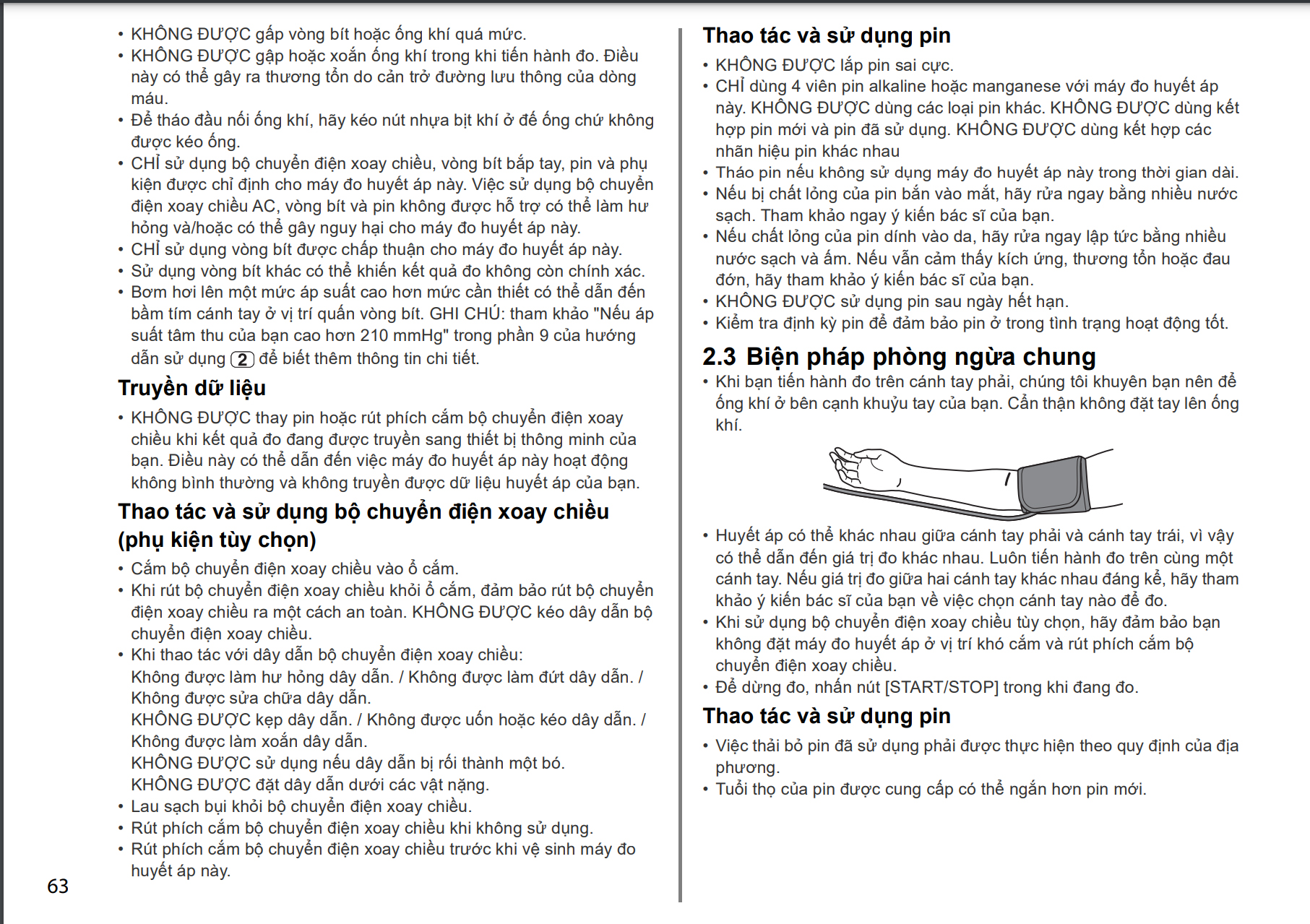 • KHÔNG ĐƯỢC gấp vòng bít hoặc ống khí quá mức.
• KHÔNG ĐƯỢC gập hoặc xoắn ống khí trong khi tiến hành đo. Điều này có thể gây ra thương tổn do cản trở đường lưu thông của dòng máu.
• Để tháo đầu nối ống khí, hãy kéo nút nhựa bịt khí ở đế ống chứ không được kéo ống.
• CHỈ sử dụng bộ chuyển điện xoay chiều, vòng bít bắp tay, pin và phụ kiện được chỉ định cho máy đo huyết áp này. Việc sử dụng bộ chuyển điện xoay chiều AC, vòng bít và pin không được hỗ trợ có thể làm hư hỏng và/hoặc có thể gây nguy hại cho máy đo huyết áp này.
• CHỈ sử dụng vòng bít được chấp thuận cho máy đo huyết áp này.
• Sử dụng vòng bít khác có thể khiến kết quả đo không còn chính xác.
• Bơm hơi lên một mức áp suất cao hơn mức cần thiết có thể dẫn đến bầm tím cánh tay ở vị trí quấn vòng bít. GHI CHÚ: tham khảo "Nếu áp suất tâm thu của bạn cao hơn 210 mmHg" trong phần 9 của hướng dẫn sử dụng 2 để biết thêm thông tin chi tiết.

Truyền dữ liệu

• KHÔNG ĐƯỢC thay pin hoặc rút phích cắm bộ chuyển điện xoay chiều khi kết quả đo đang được truyền sang thiết bị thông minh của bạn. Điều này có thể dẫn đến việc máy đo huyết áp này hoạt động không bình thường và không truyền được dữ liệu huyết áp của bạn.

Thao tác và sử dụng bộ chuyển điện xoay chiều (phụ kiện tùy chọn)

• Cắm bộ chuyển điện xoay chiều vào ổ cắm.
• Khi rút bộ chuyển điện xoay chiều khỏi ổ cắm, đảm bảo rút bộ chuyển điện xoay chiều ra một cách an toàn. KHÔNG ĐƯỢC kéo dây dẫn bộ chuyển điện xoay chiều.
• Khi thao tác với dây dẫn bộ chuyển điện xoay chiều:
Không được làm hư hỏng dây dẫn. / Không được làm đứt dây dẫn. / Không được sửa chữa dây dẫn.
KHÔNG ĐƯỢC kẹp dây dẫn. / Không được uốn hoặc kéo dây dẫn. / Không được làm xoắn dây dẫn.
KHÔNG ĐƯỢC sử dụng nếu dây dẫn bị rối thành một bó.
KHÔNG ĐƯỢC đặt dây dẫn dưới các vật nặng.
• Lau sạch bụi khỏi bộ chuyển điện xoay chiều.
• Rút phích cắm bộ chuyển điện xoay chiều khi không sử dụng.
• Rút phích cắm bộ chuyển điện xoay chiều trước khi vệ sinh máy đo huyết áp này.

63

Thao tác và sử dụng pin

• KHÔNG ĐƯỢC lắp pin sai cực.
• CHỈ dùng 4 viên pin alkaline hoặc manganese với máy đo huyết áp này. KHÔNG ĐƯỢC dùng các loại pin khác. KHÔNG ĐƯỢC dùng kết hợp pin mới và pin đã sử dụng. KHÔNG ĐƯỢC dùng kết hợp các nhãn hiệu pin khác nhau
• Tháo pin nếu không sử dụng máy đo huyết áp này trong thời gian dài.
• Nếu bị chất lỏng của pin bắn vào mắt, hãy rửa ngay bằng nhiều nước sạch. Tham khảo ngay ý kiến bác sĩ của bạn.
• Nếu chất lỏng của pin dính vào da, hãy rửa ngay lập tức bằng nhiều nước sạch và ấm. Nếu vẫn cảm thấy kích ứng, thương tổn hoặc đau đớn, hãy tham khảo ý kiến bác sĩ của bạn.
• KHÔNG ĐƯỢC sử dụng pin sau ngày hết hạn.
• Kiểm tra định kỳ pin để đảm bảo pin ở trong tình trạng hoạt động tốt.

2.3 Biện pháp phòng ngừa chung

• Khi bạn tiến hành đo trên cánh tay phải, chúng tôi khuyên bạn nên để ống khí ở bên cạnh khuỷu tay của bạn. Cẩn thận không đặt tay lên ống khí.

• Huyết áp có thể khác nhau giữa cánh tay phải và cánh tay trái, vì vậy có thể dẫn đến giá trị đo khác nhau. Luôn tiến hành đo trên cùng một cánh tay. Nếu giá trị đo giữa hai cánh tay khác nhau đáng kể, hãy tham khảo ý kiến bác sĩ của bạn về việc chọn cánh tay nào để đo.
• Khi sử dụng bộ chuyển điện xoay chiều tùy chọn, hãy đảm bảo bạn không đặt máy đo huyết áp ở vị trí khó cắm và rút phích cắm bộ chuyển điện xoay chiều.
• Để dừng đo, nhấn nút [START/STOP] trong khi đang đo.

Thao tác và sử dụng pin

• Việc thải bỏ pin đã sử dụng phải được thực hiện theo quy định của địa phương.
• Tuổi thọ của pin được cung cấp có thể ngắn hơn pin mới.